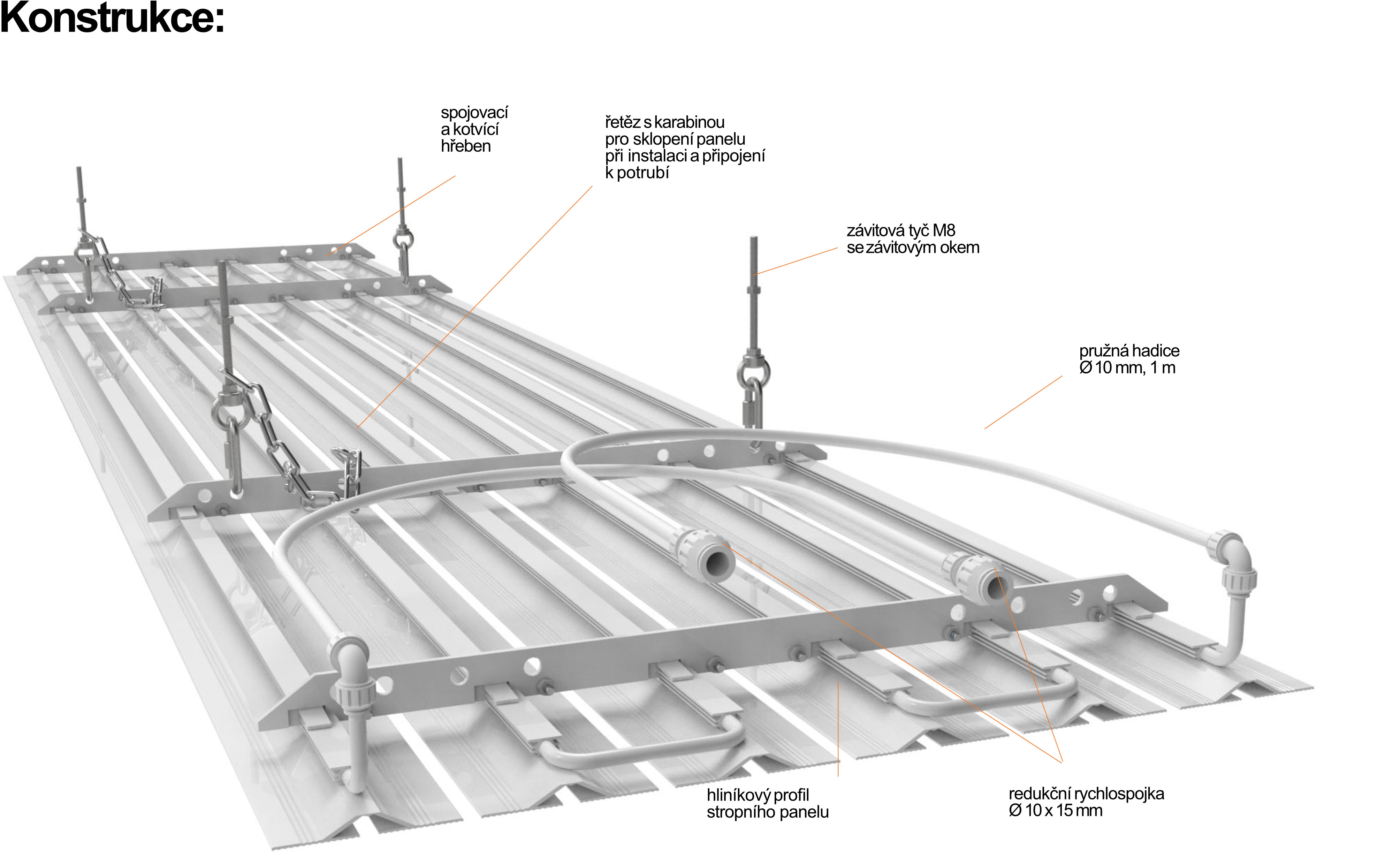 Konstrukce:

spojovací a kotvící hřeben

řetěz s karabinou pro sklopení panelu při instalaci a připojení k potrubí

závitová tyč M8 se závitovým okem

pružná hadice Ø 10 mm, 1 m

hliníkový profil stropního panelu

redukční rychlospojka Ø 10 x 15 mm